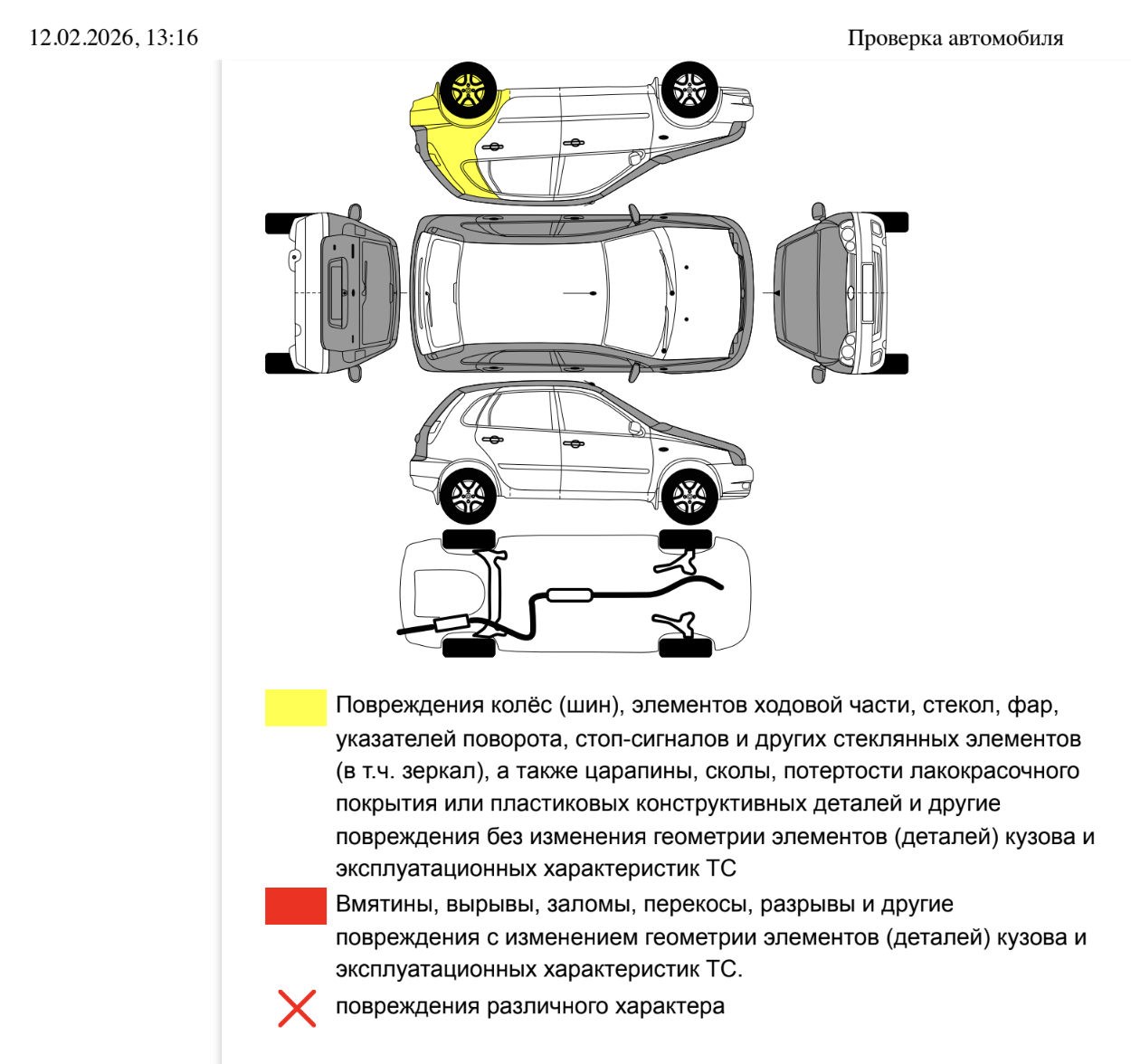 12.02.2026, 13:16

Проверка автомобиля

Повреждения колёс (шин), элементов ходовой части, стекол, фар, указателей поворота, стоп-сигналов и других стеклянных элементов (в т.ч. зеркал), а также царапины, сколы, потертости лакокрасочного покрытия или пластиковых конструктивных деталей и другие повреждения без изменения геометрии элементов (деталей) кузова и эксплуатационных характеристик ТС

Вмятины, вырывы, заломы, перекосы, разрывы и другие повреждения с изменением геометрии элементов (деталей) кузова и эксплуатационных характеристик ТС.

повреждения различного характера